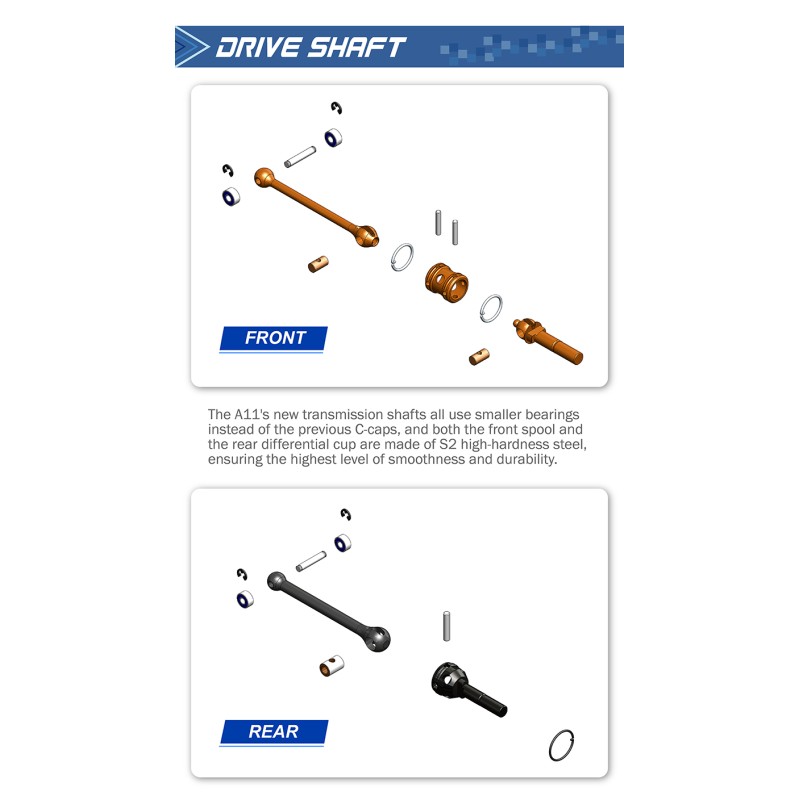 DRIVE SHAFT

FRONT

The A11's new transmission shafts all use smaller bearings instead of the previous C-caps, and both the front spool and the rear differential cup are made of S2 high-hardness steel, ensuring the highest level of smoothness and durability.

REAR