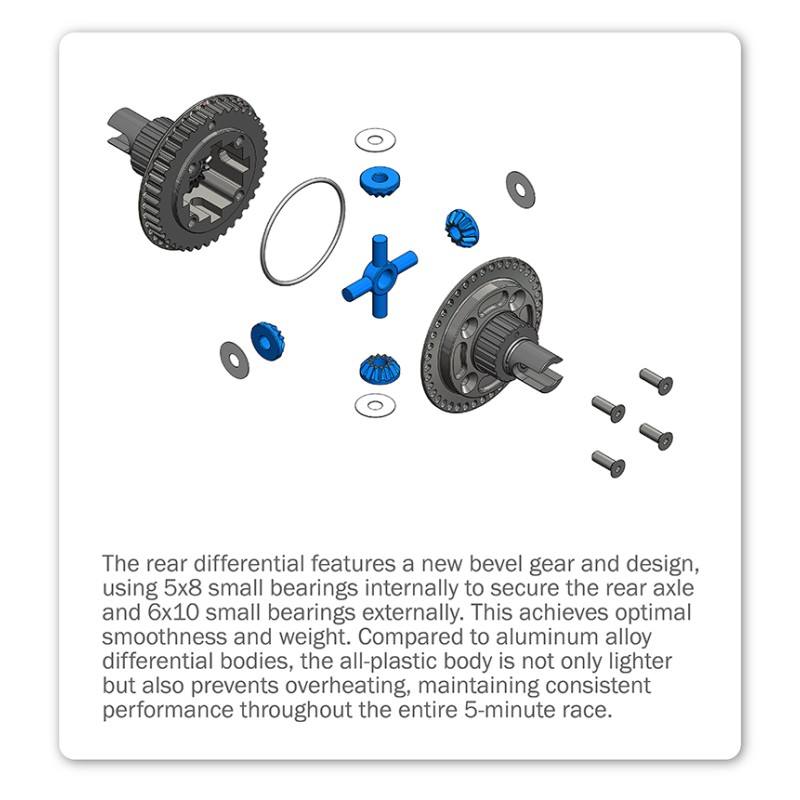 The rear differential features a new bevel gear and design, using 5x8 small bearings internally to secure the rear axle and 6x10 small bearings externally. This achieves optimal smoothness and weight. Compared to aluminum alloy differential bodies, the all-plastic body is not only lighter but also prevents overheating, maintaining consistent performance throughout the entire 5-minute race.